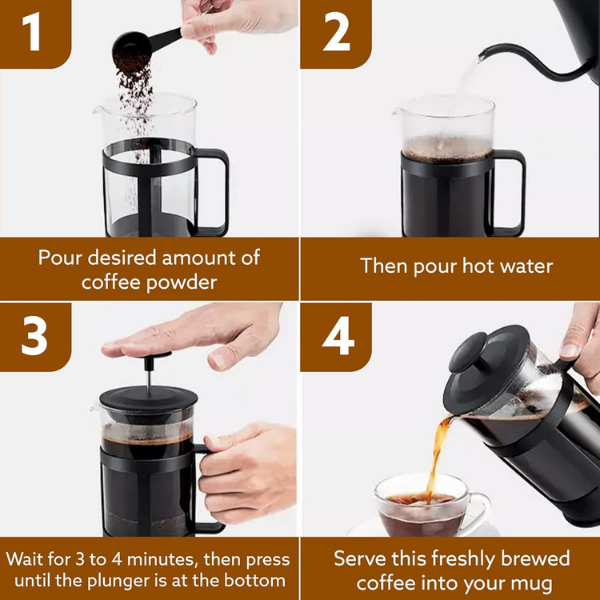 1

Pour desired amount of coffee powder

2

Then pour hot water

3

Wait for 3 to 4 minutes, then press until the plunger is at the bottom

4

Serve this freshly brewed coffee into your mug