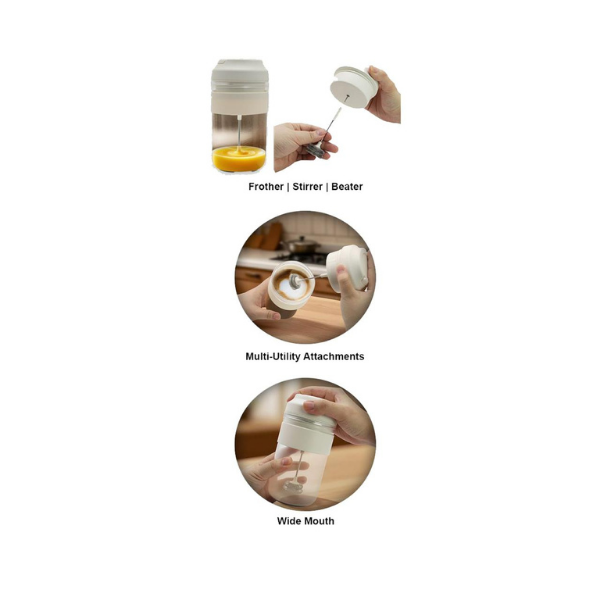 Frother | Stirrer | Beater

Multi-Utility Attachments

Wide Mouth